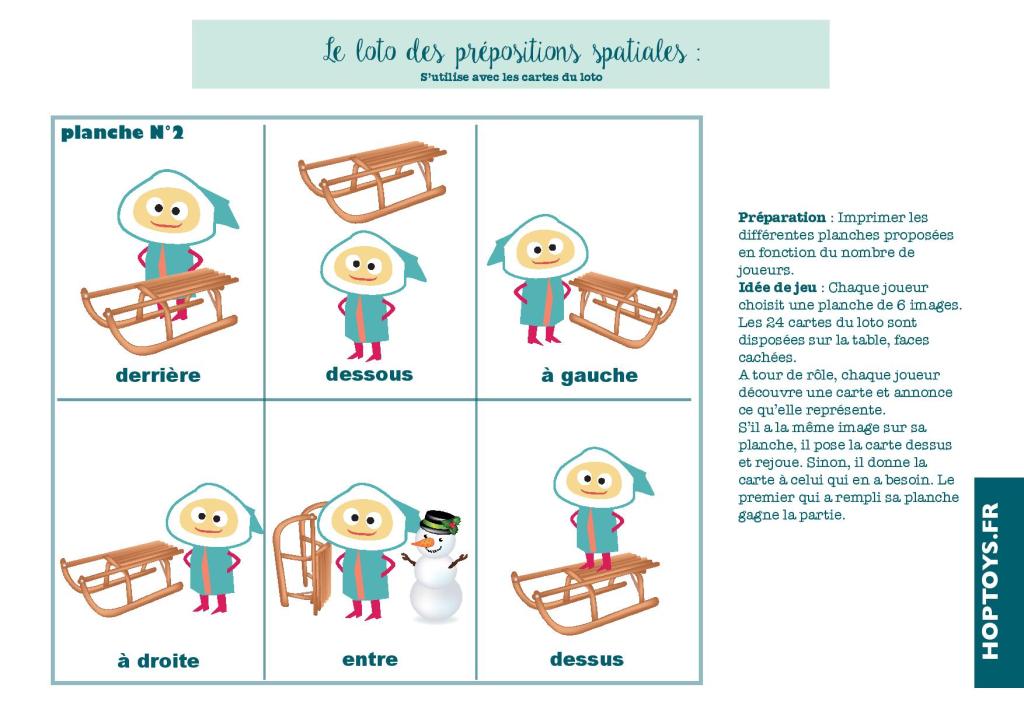 Le loto des prépositions spatiales :
S'utilise avec les cartes du loto

planche N°2

derrière

dessous

à gauche

à droite

entre

dessus

**Préparation** : Imprimer les différentes planches proposées en fonction du nombre de joueurs.
**Idée de jeu** : Chaque joueur choisit une planche de 6 images. Les 24 cartes du loto sont disposées sur la table, faces cachées.
A tour de rôle, chaque joueur découvre une carte et annonce ce qu'elle représente.
S'il a la même image sur sa planche, il pose la carte dessus et rejoue. Sinon, il donne la carte à celui qui en a besoin. Le premier qui a rempli sa planche gagne la partie.

HOPTOYS.FR