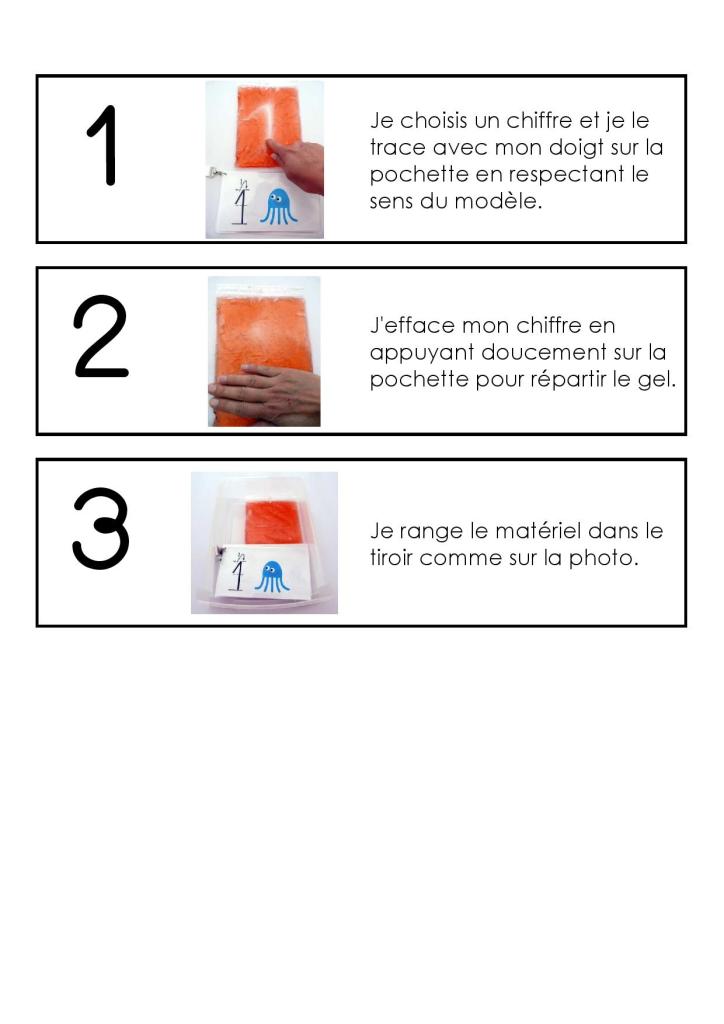 1

1

Je choisis un chiffre et je le trace avec mon doigt sur la pochette en respectant le sens du modèle.

2

J'efface mon chiffre en appuyant doucement sur la pochette pour répartir le gel.

3

1

Je range le matériel dans le tiroir comme sur la photo.