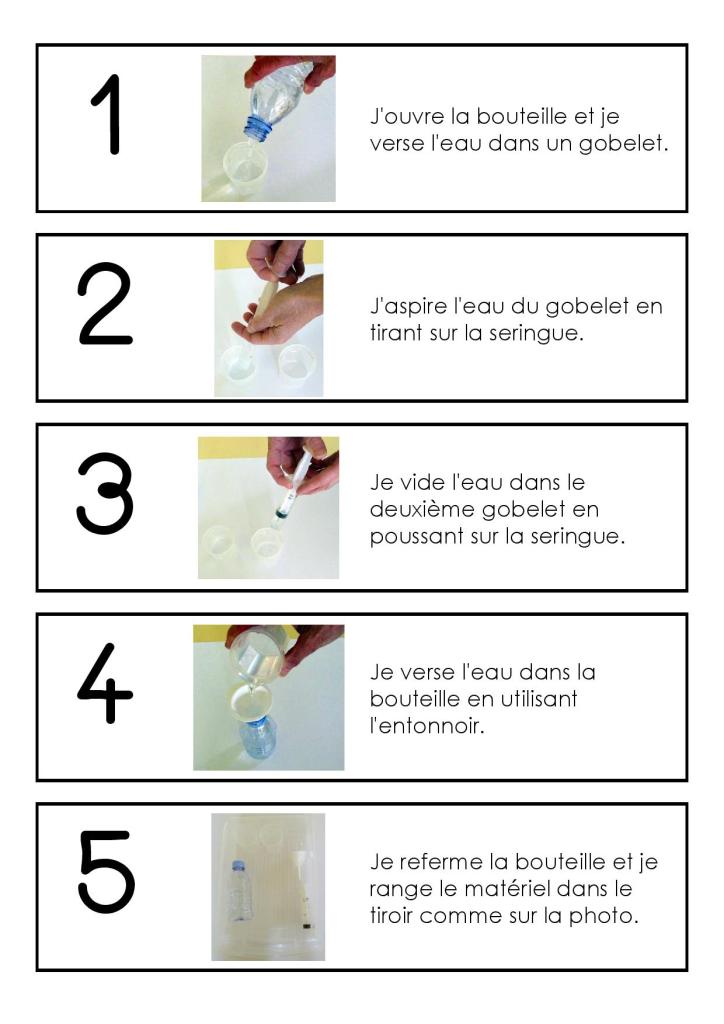 1

J'ouvre la bouteille et je verse l'eau dans un gobelet.

2

J'aspire l'eau du gobelet en tirant sur la seringue.

3

Je vide l'eau dans le deuxième gobelet en poussant sur la seringue.

4

Je verse l'eau dans la bouteille en utilisant l'entonnoir.

5

Je referme la bouteille et je range le matériel dans le tiroir comme sur la photo.