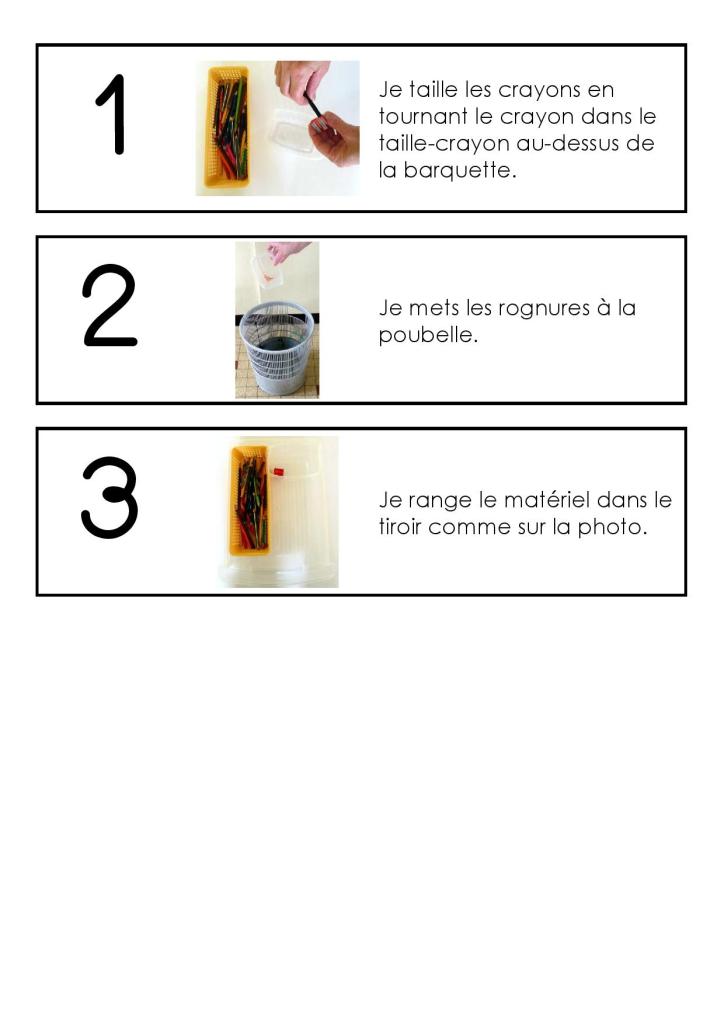 1

Je taille les crayons en tournant le crayon dans le taille-crayon au-dessus de la barquette.

2

Je mets les rognures à la poubelle.

3

Je range le matériel dans le tiroir comme sur la photo.